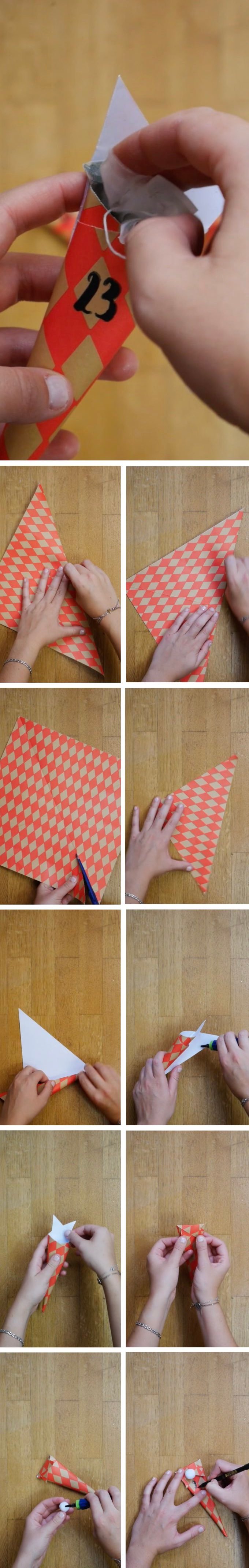 23